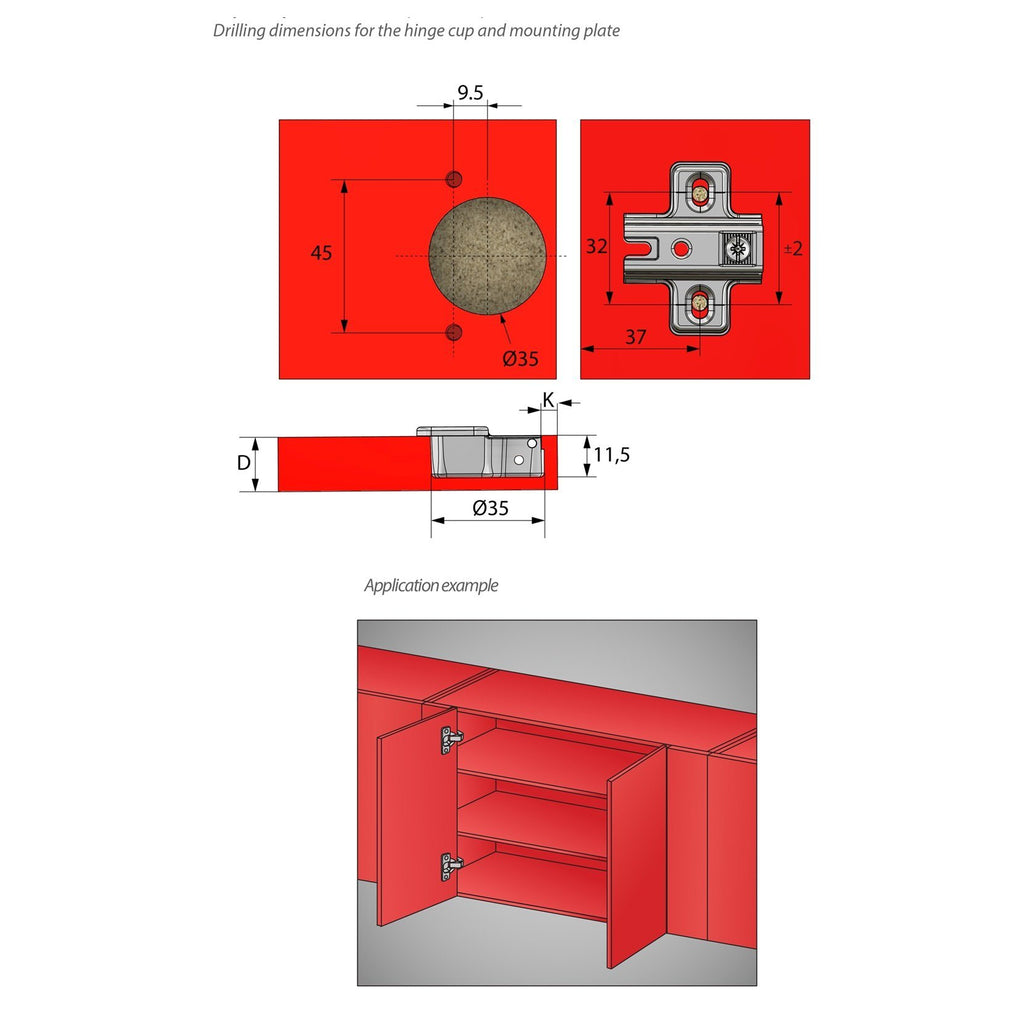 Drilling dimensions for the hinge cup and mounting plate

9.5

45

Ø35

32

±2

37

K

D

11,5

Ø35

Application example