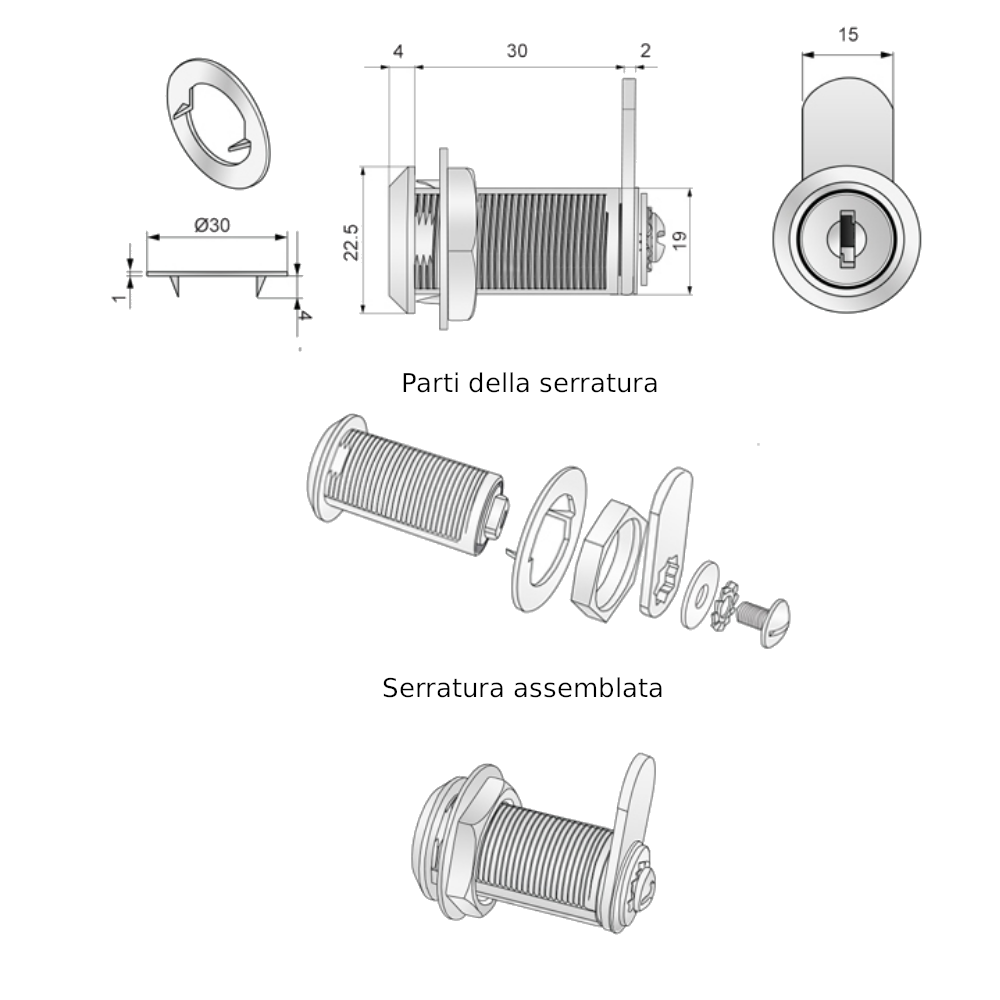 Ø30
1
4
4
30
2
22.5
19
15

Parti della serratura

Serratura assemblata