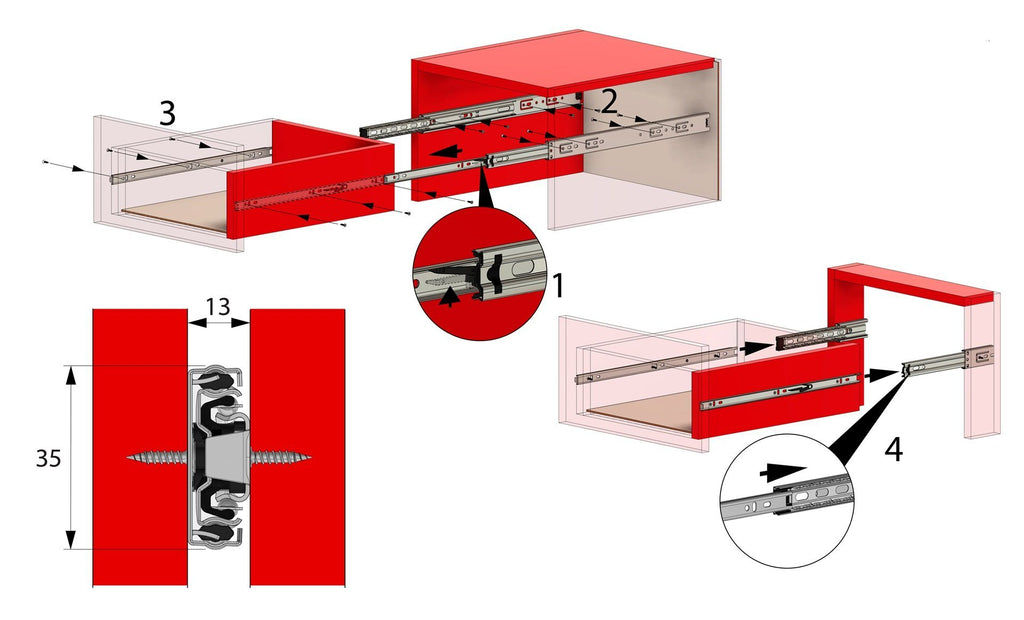 3
2
1
13
35
4