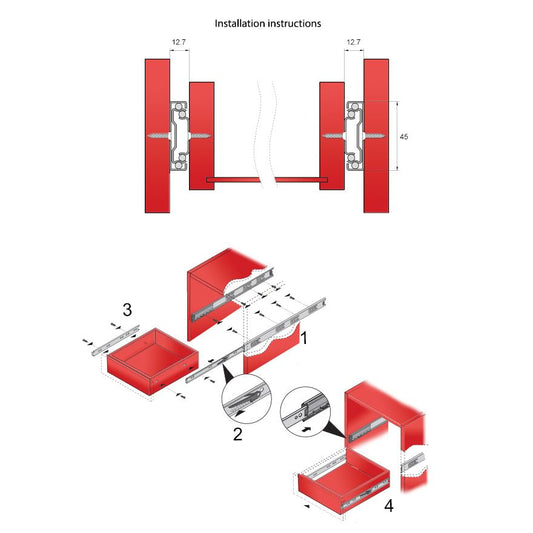 Installation instructions

12.7

12.7

45

3

1

2

4