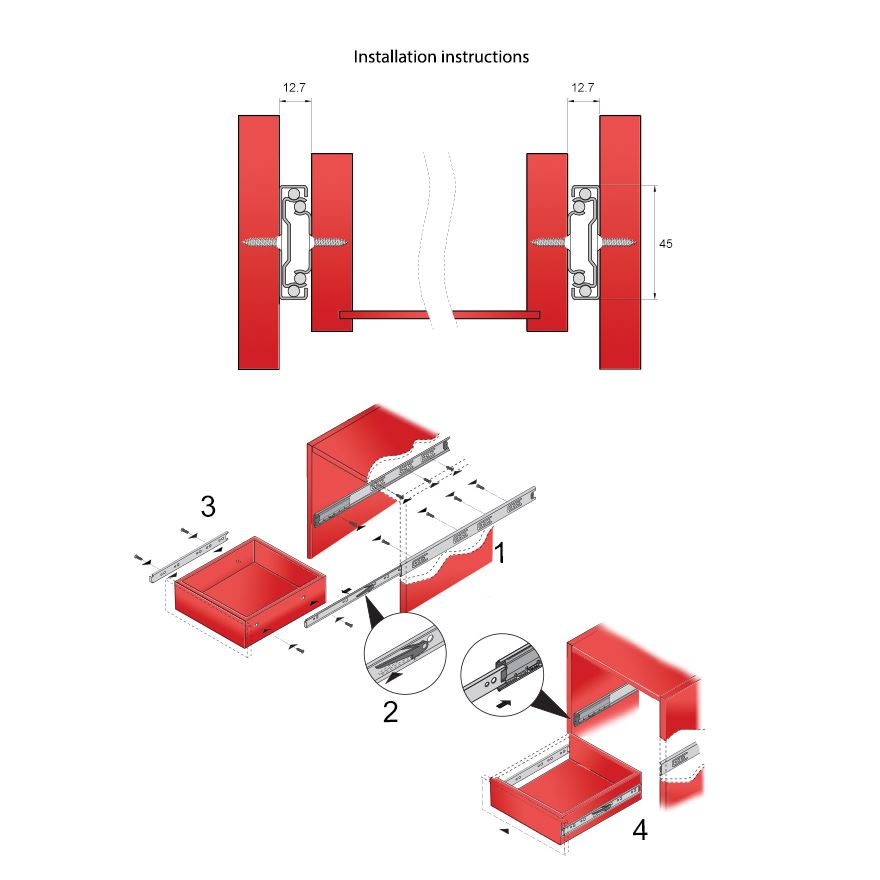 Installation instructions

12.7

12.7

45

3

1

2

4