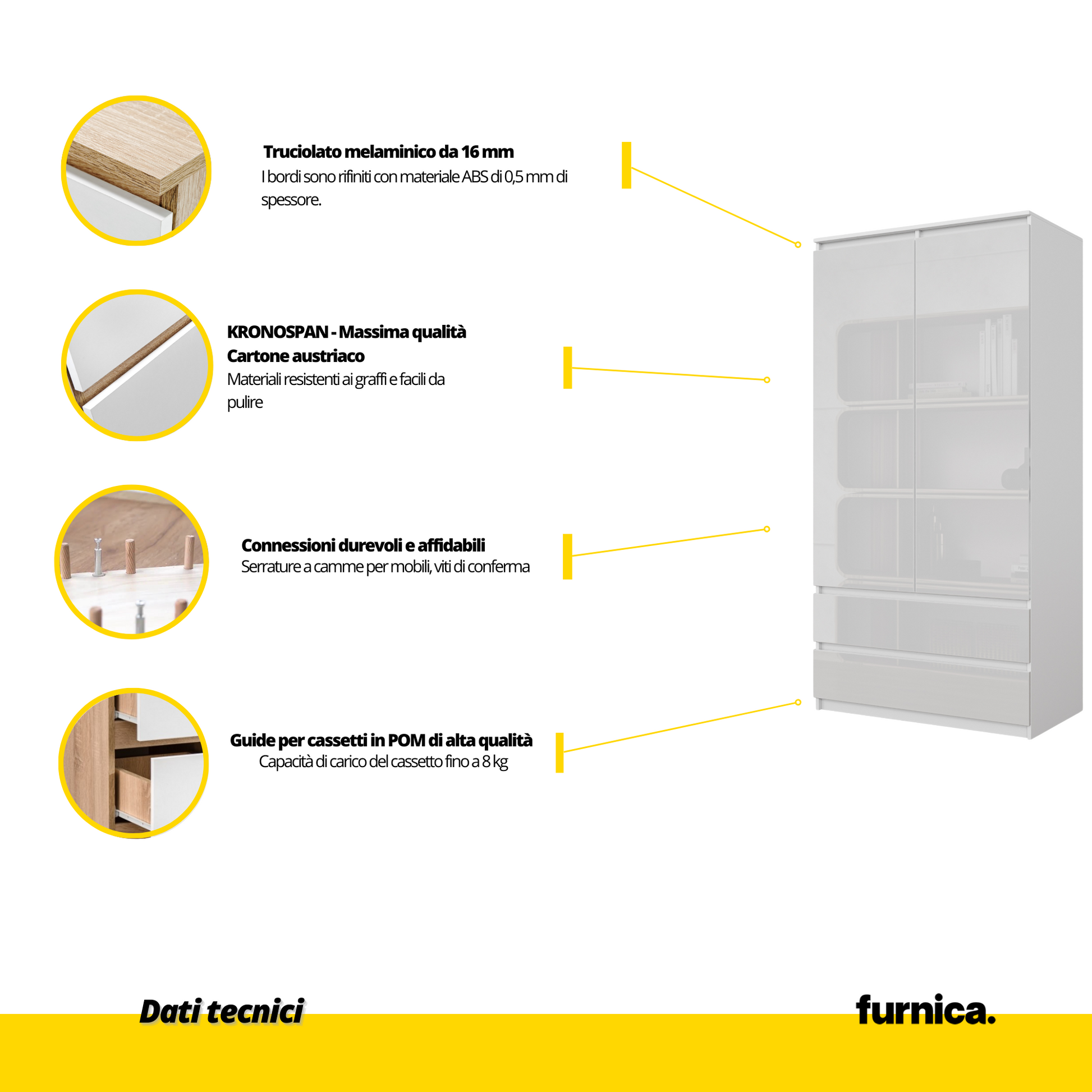 Truciolato melaminico da 16 mm
I bordi sono rifiniti con materiale ABS di 0,5 mm di spessore.

KRONOSPAN - Massima qualità
Cartone austriaco
Materiali resistenti ai graffi e facili da pulire

Connessioni durevoli e affidabili
Serrature a camme per mobili, viti di conferma

Guide per cassetti in POM di alta qualità
Capacità di carico del cassetto fino a 8 kg

Dati tecnici

furnica.