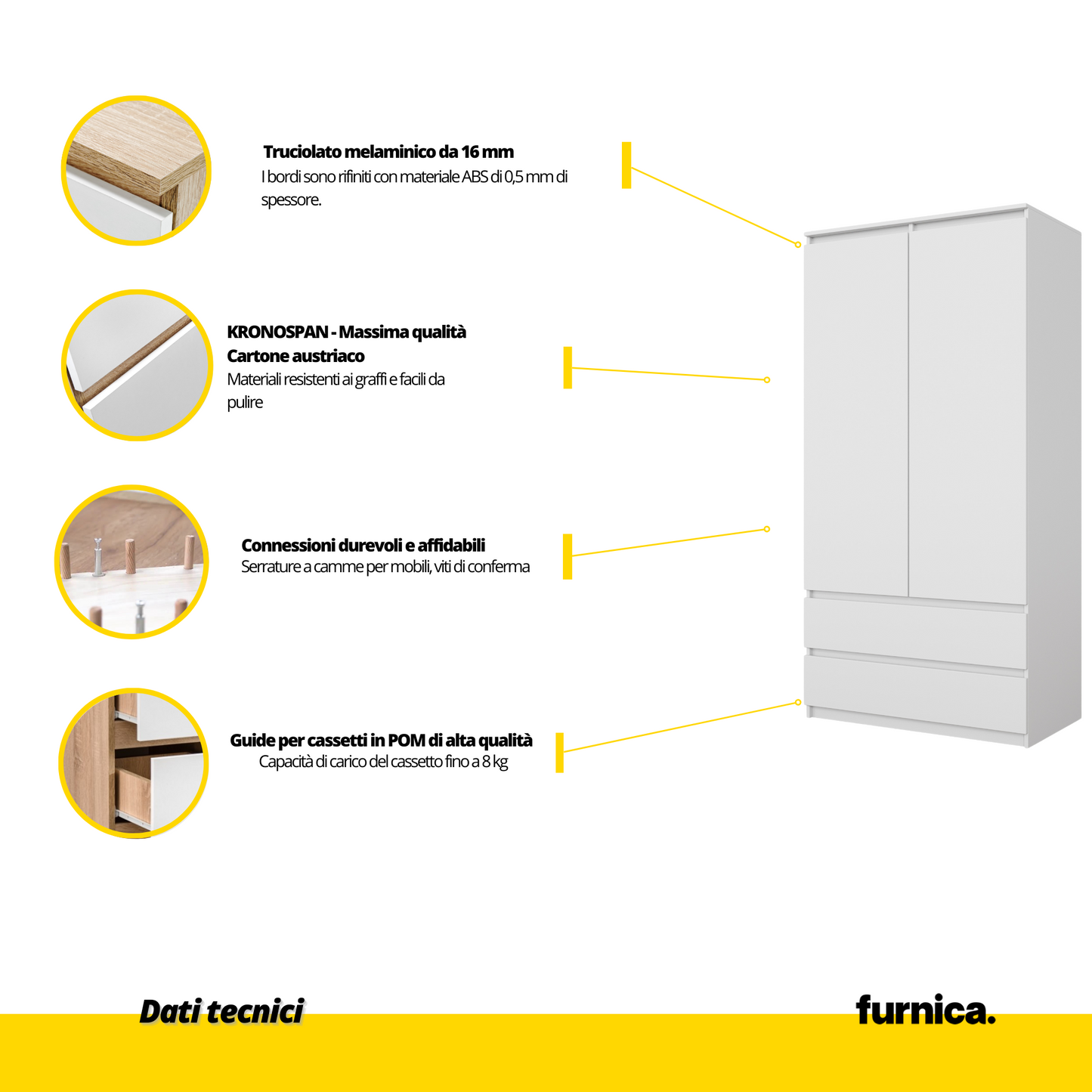 Truciolato melaminico da 16 mm
I bordi sono rifiniti con materiale ABS di 0,5 mm di spessore.

KRONOSPAN - Massima qualità
Cartone austriaco
Materiali resistenti ai graffi e facili da pulire

Connessioni durevoli e affidabili
Serrature a camme per mobili, viti di conferma

Guide per cassetti in POM di alta qualità
Capacità di carico del cassetto fino a 8 kg

Dati tecnici

furnica.