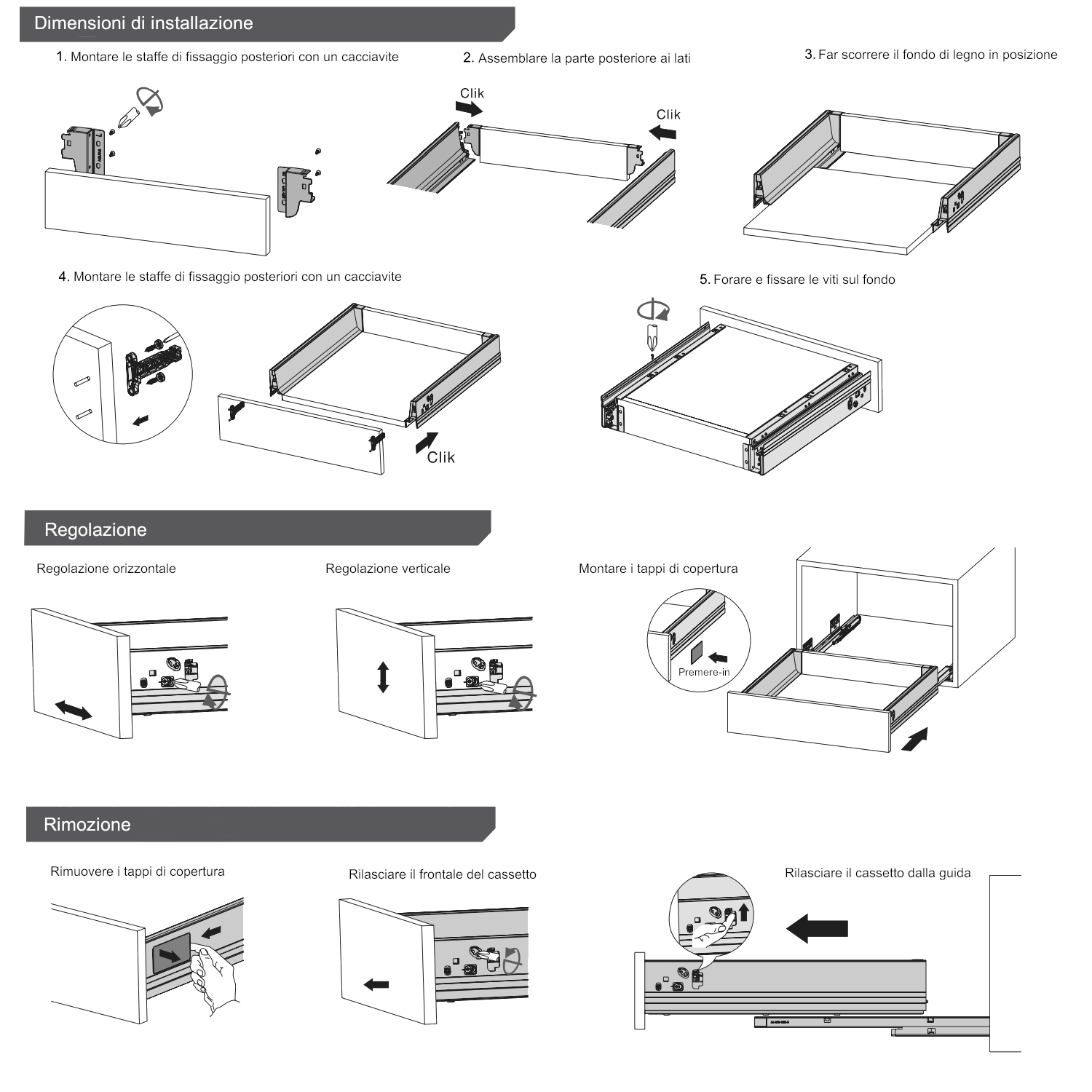 Dimensioni di installazione

1. Montare le staffe di fissaggio posteriori con un cacciavite

2. Assemblare la parte posteriore ai lati

Clik

Clik

3. Far scorrere il fondo di legno in posizione

4. Montare le staffe di fissaggio posteriori con un cacciavite

Clik

5. Forare e fissare le viti sul fondo

Regolazione

Regolazione orizzontale

Regolazione verticale

Montare i tappi di copertura

Premere-in

Rimozione

Rimuovere i tappi di copertura

Rilasciare il frontale del cassetto

Rilasciare il cassetto dalla guida