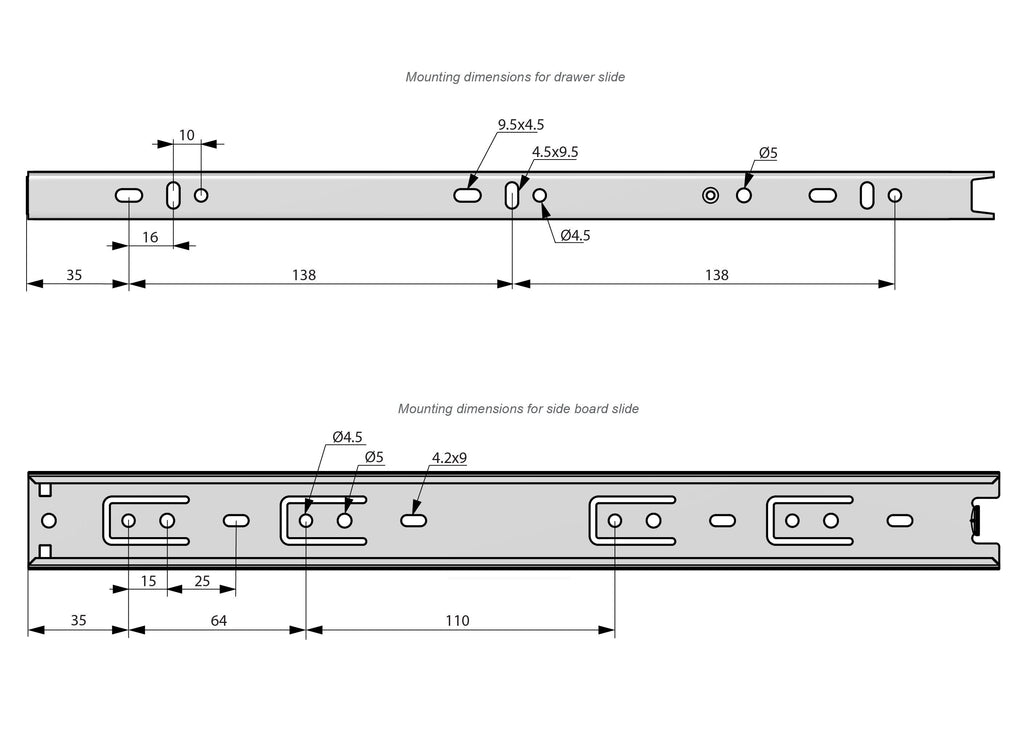 Mounting dimensions for drawer slide

10

9.5x4.5

4.5x9.5

Ø5

Ø4.5

16

35

138

138

Mounting dimensions for side board slide

Ø4.5

Ø5

4.2x9

15

25

35

64

110