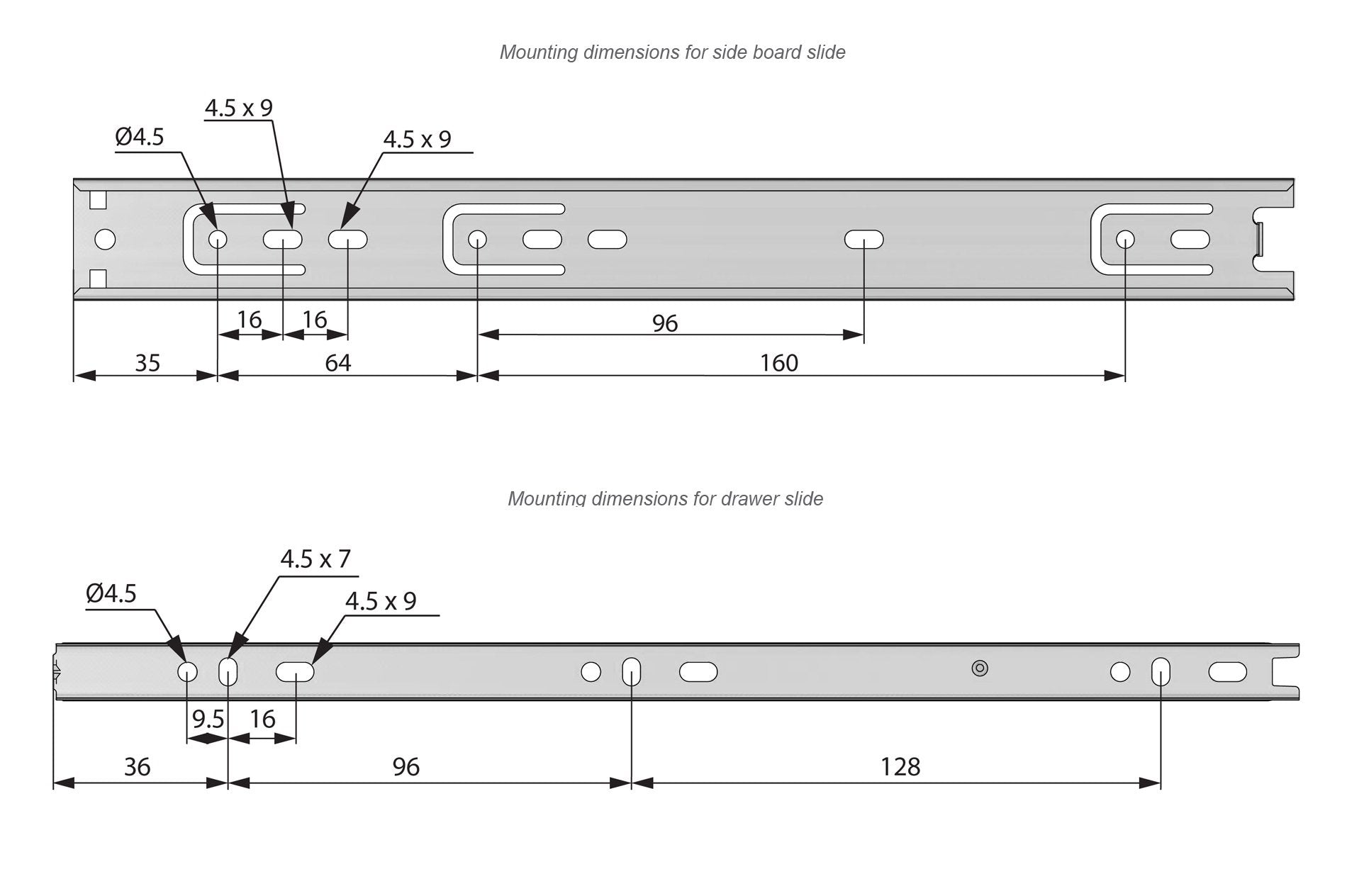 Mounting dimensions for side board slide

4.5 x 9

Ø4.5

4.5 x 9

16

16

96

35

64

160

Mounting dimensions for drawer slide

4.5 x 7

Ø4.5

4.5 x 9

9.5

16

36

96

128