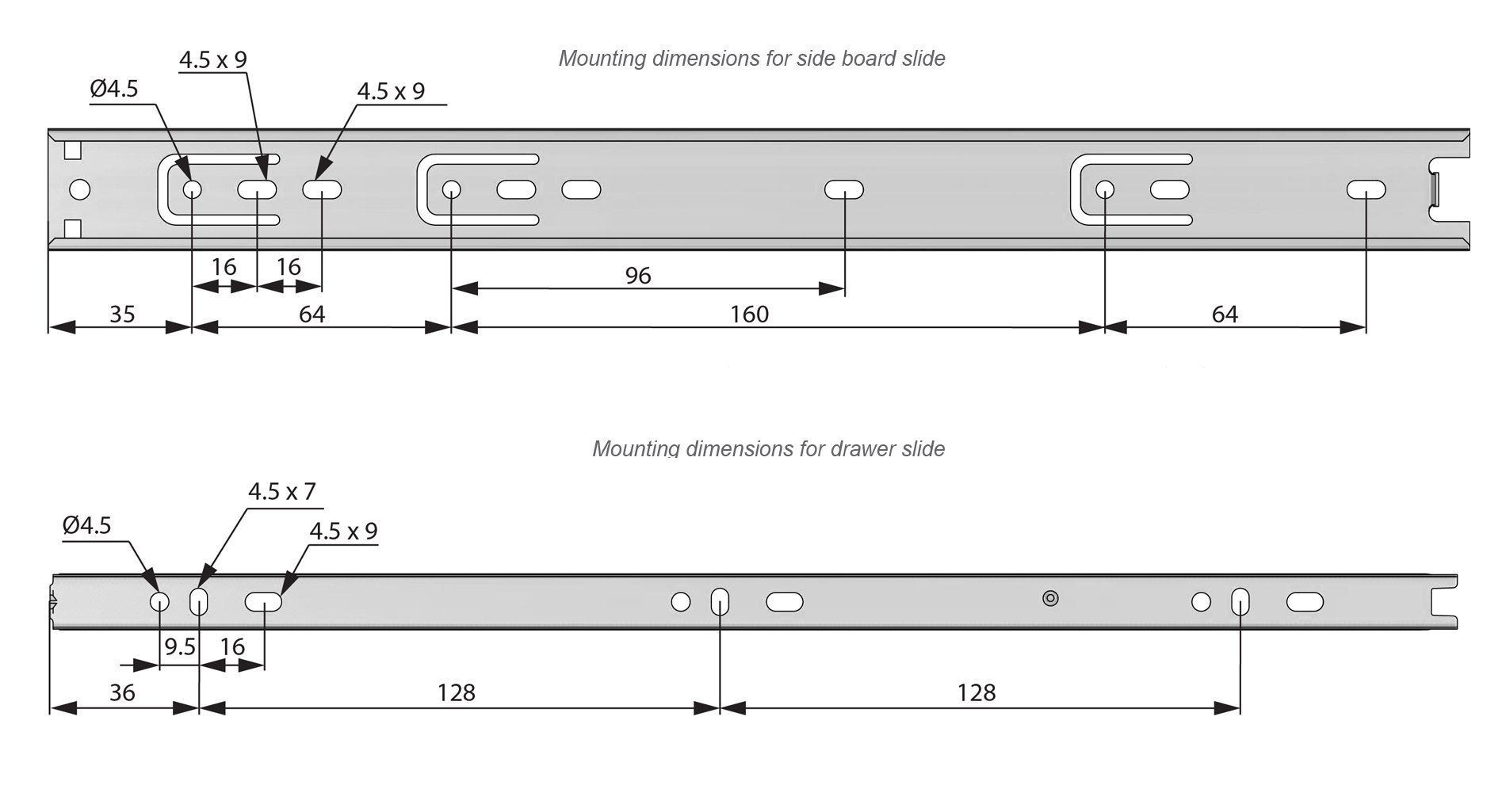 Mounting dimensions for side board slide

4.5 x 9
Ø4.5
4.5 x 9

16 16
96
35 64 160 64

Mounting dimensions for drawer slide

4.5 x 7
Ø4.5
4.5 x 9

9.5 16
36 128 128